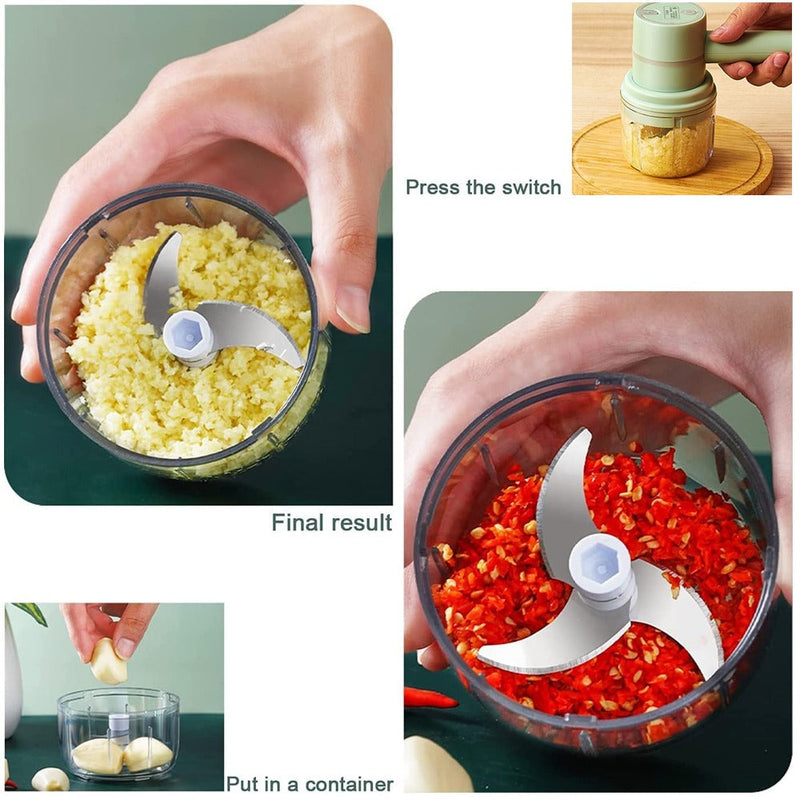 Press the switch

Final result

Put in a container