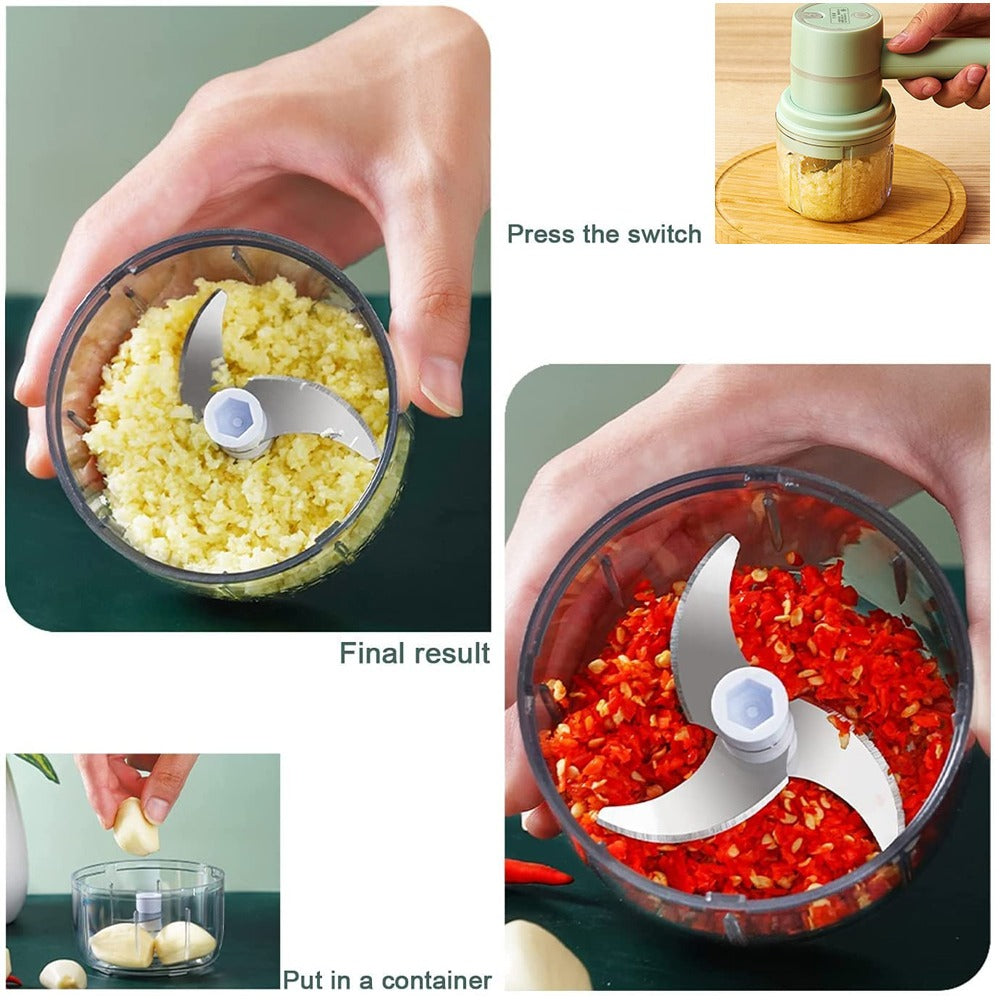 Press the switch

Final result

Put in a container